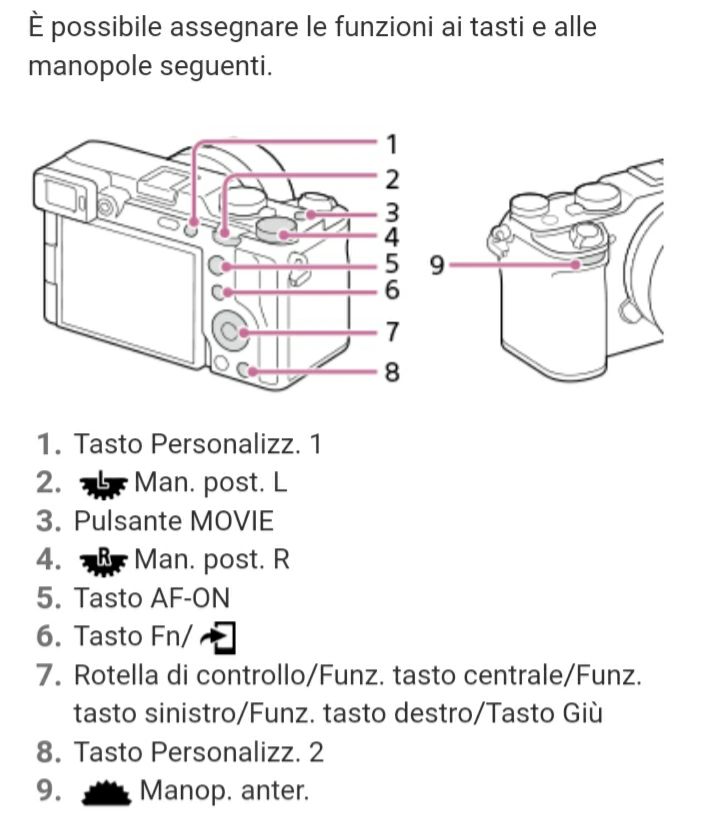 È possibile assegnare le funzioni ai tasti e alle manopole seguenti.

1
2
3
4
5
6
7
8
9

1. Tasto Personalizz. 1
2. Man. post. L
3. Pulsante MOVIE
4. Man. post. R
5. Tasto AF-ON
6. Tasto Fn/
7. Rotella di controllo/Funz. tasto centrale/Funz. tasto sinistro/Funz. tasto destro/Tasto Giù
8. Tasto Personalizz. 2
9. Manop. anter.