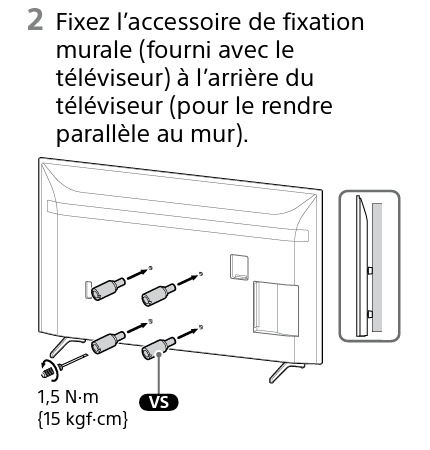 2 Fixez l’accessoire de fixation murale (fourni avec le téléviseur) à l’arrière du téléviseur (pour le rendre parallèle au mur).

1,5 N·m
{15 kgf·cm}

VS