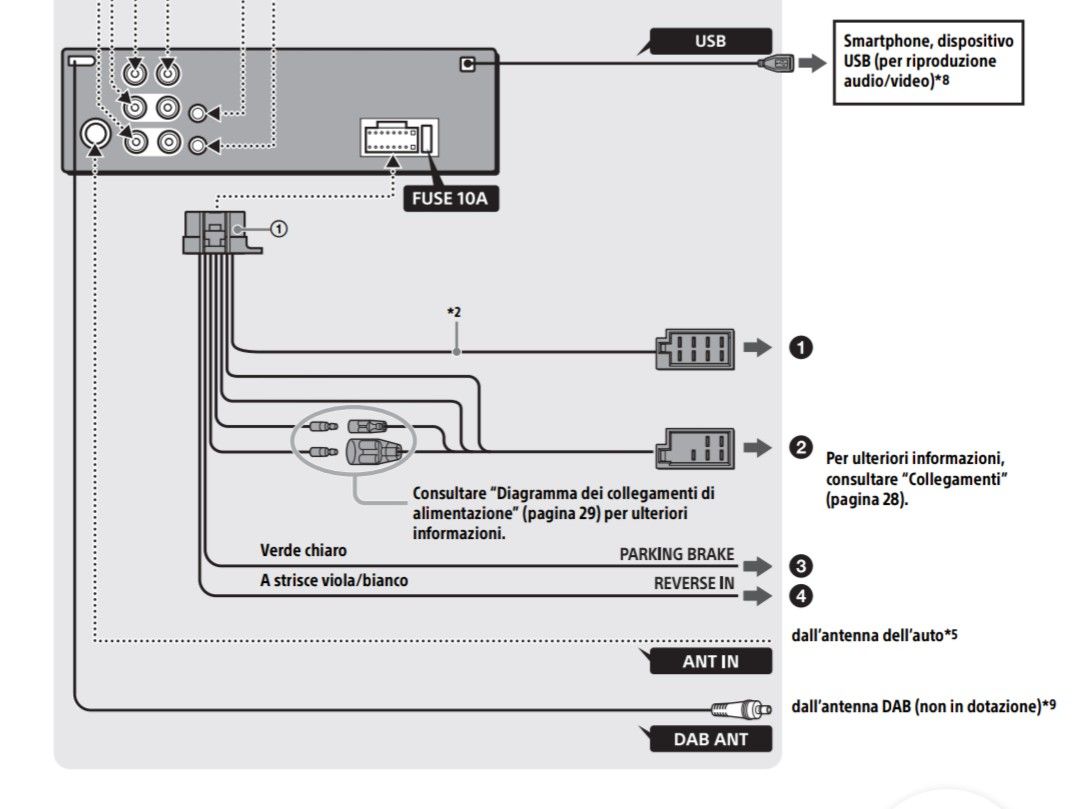 USB

Smartphone, dispositivo USB (per riproduzione audio/video)*8

FUSE 10A

①

*2

❶

❷

Per ulteriori informazioni, consultare "Collegamenti" (pagina 28).

Consultare "Diagramma dei collegamenti di alimentazione" (pagina 29) per ulteriori informazioni.

Verde chiaro

PARKING BRAKE

❸

A strisce viola/bianco

REVERSE IN

❹

dall'antenna dell'auto*5

ANT IN

dall'antenna DAB (non in dotazione)*9

DAB ANT